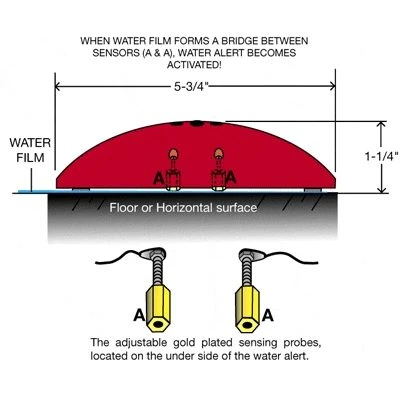 WHEN WATER FILM FORMS A BRIDGE BETWEEN SENSORS (A & A), WATER ALERT BECOMES ACTIVATED!

5-3/4"

WATER FILM

1-1/4"

A

A

Floor or Horizontal surface

A

A

The adjustable gold plated sensing probes, located on the under side of the water alert.