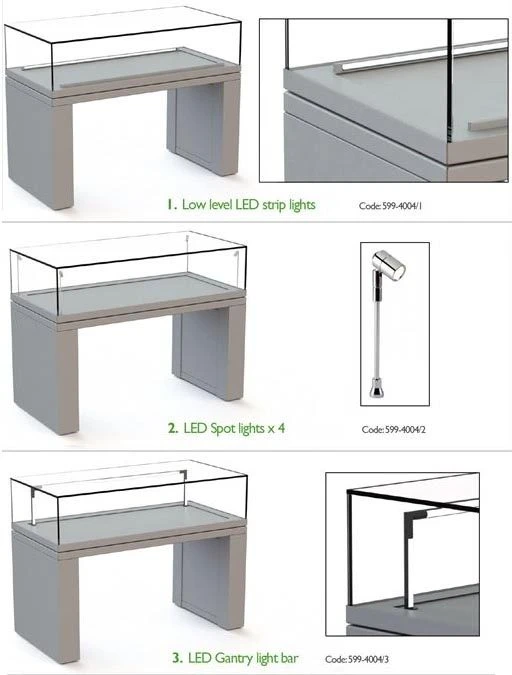 1. Low level LED strip lights

Code: 599-4004/1

2. LED Spot lights x 4

Code: 599-4004/2

3. LED Gantry light bar

Code: 599-4004/3